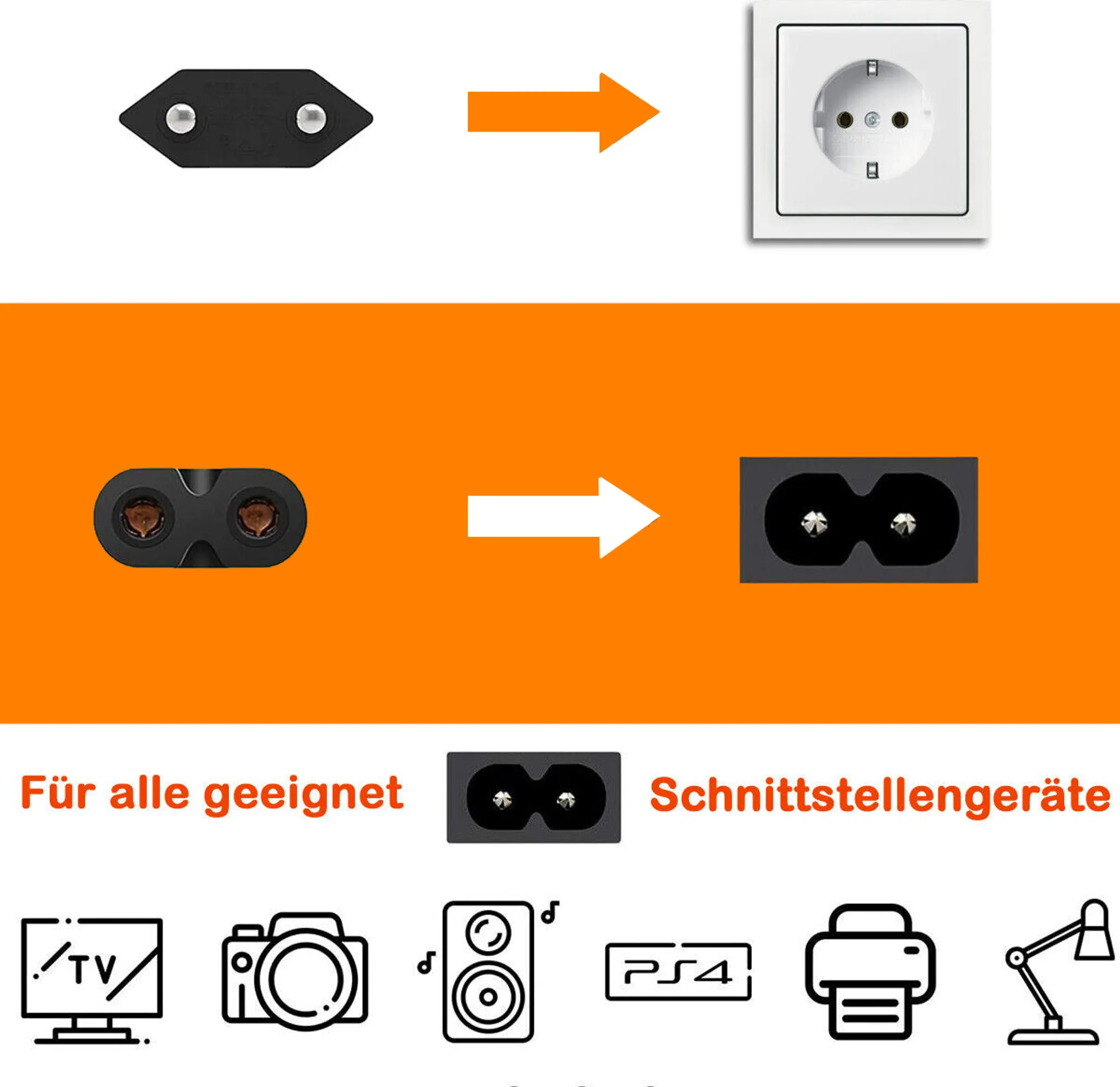 Für alle geeignet Schnittstellengeräte

TV

PS4